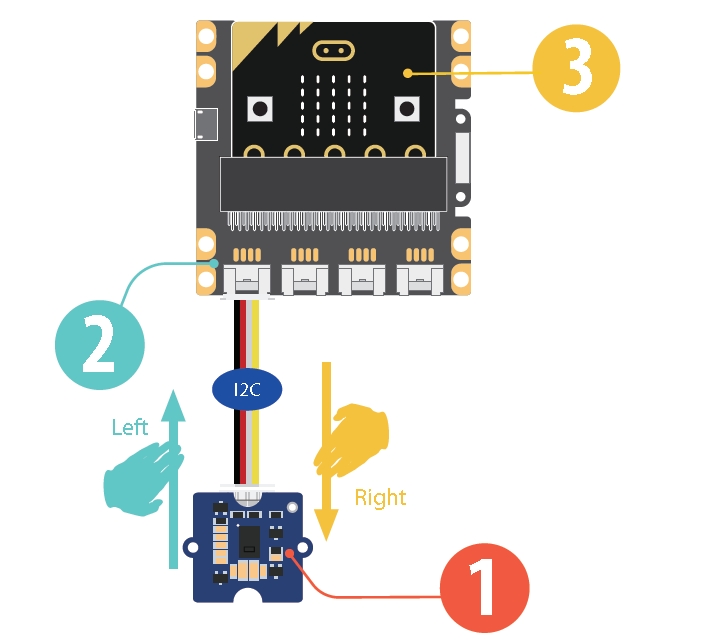 3

2

I2C

Left

Right

1